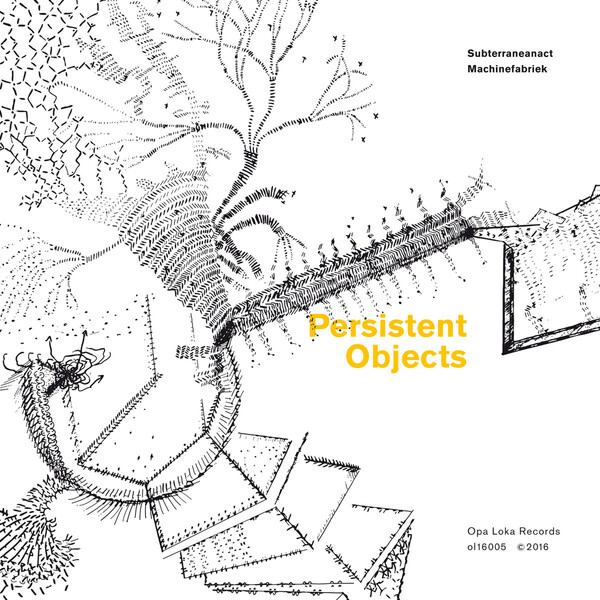 Subterraneanact
Machinefabriek

Persistent
Objects

Opa Loka Records
ol16005 ©2016